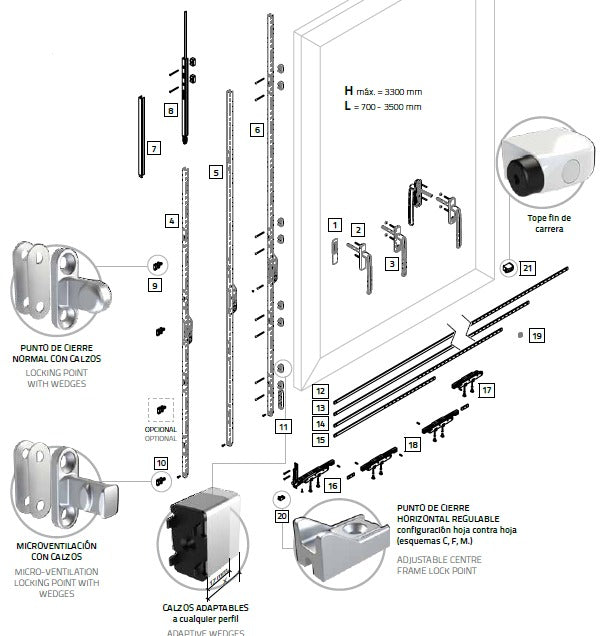 H máx. = 3300 mm
L = 700 - 3500 mm

8

7

6

5

4

1

2

3

Tope fin de carrera

21

9

19

PUNTO DE CIERRE NORMAL CON CALZOS
LOCKING POINT WITH WEDGES

12

13

14

15

17

18

OPCIONAL
OPTIONAL

11

10

16

20

MICROVENTILACIÓN CON CALZOS
MICRO-VENTILATION LOCKING POINT WITH WEDGES

PUNTO DE CIERRE HORIZONTAL REGULABLE
configuración hoja contra hoja (esquemas C, F, M.)
ADJUSTABLE CENTRE FRAME LOCK POINT

CALZOS ADAPTABLES a cualquier perfil
ADAPTIVE WEDGES